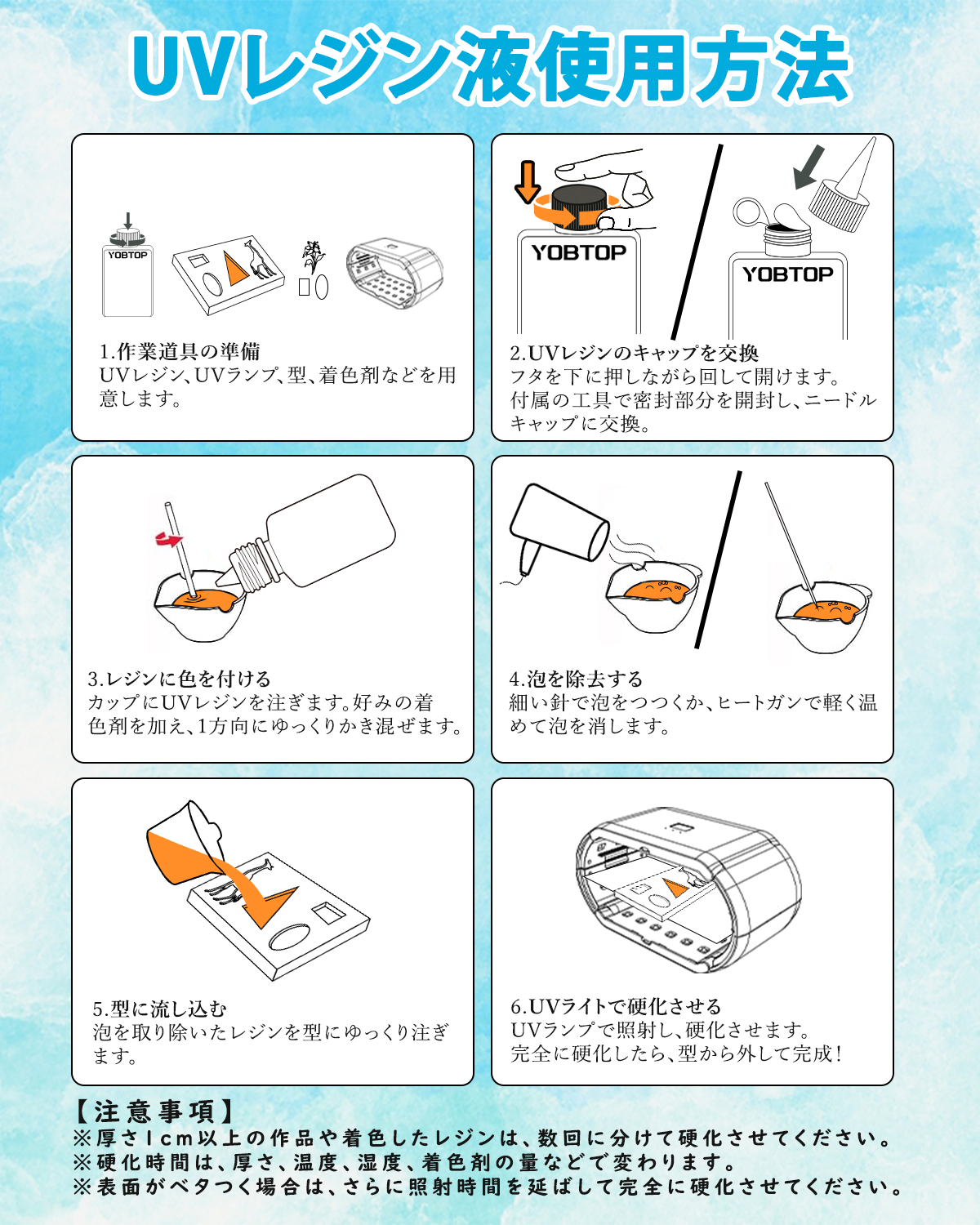 UVレジン液使用方法

YOBTOP

1.作業道具の準備
UVレジン、UVランプ、型、着色剤などを用意します。

YOBTOP

YOBTOP

2.UVレジンのキャップを交換
フタを下に押しながら回して開けます。
付属の工具で密封部分を開封し、ニードルキャップに交換。

3.レジンに色を付ける
カップにUVレジンを注ぎます。好みの着色剤を加え、1方向にゆっくりかき混ぜます。

4.泡を除去する
細い針で泡をつつくか、ヒートガンで軽く温めて泡を消します。

5.型に流し込む
泡を取り除いたレジンを型にゆっくり注ぎます。

6.UVライトで硬化させる
UVランプで照射し、硬化させます。
完全に硬化したら、型から外して完成！

【注意事項】
※厚さ1cm以上の作品や着色したレジンは、数回に分けて硬化させてください。
※硬化時間は、厚さ、温度、湿度、着色剤の量などで変わります。
※表面がベタつく場合は、さらに照射時間を延ばして完全に硬化させてください。